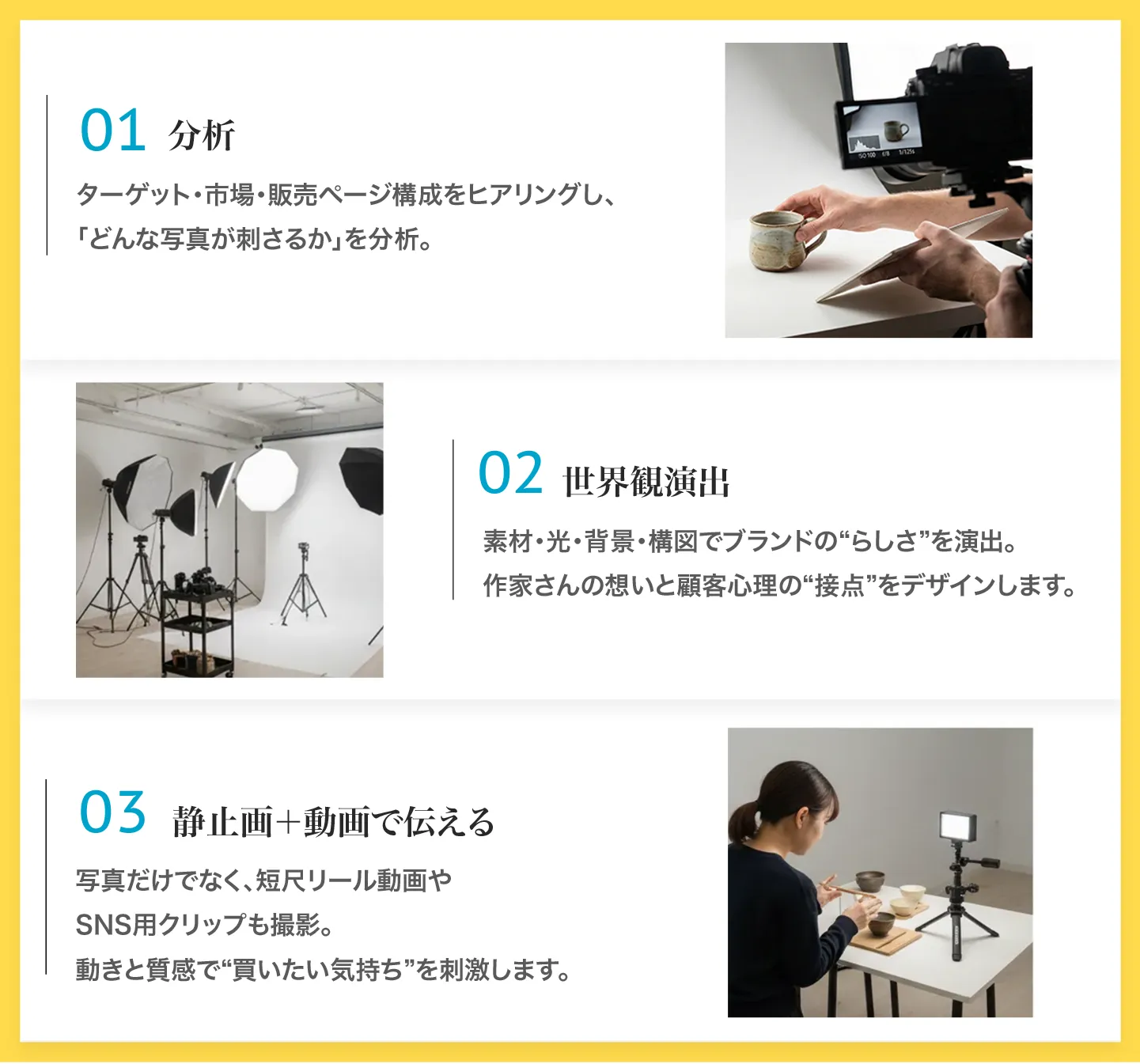 01 分析

ターゲット・市場・販売ページ構成をヒアリングし、「どんな写真が刺さるか」を分析。

ISO 100 f/8 1/125s

02 世界観演出

素材・光・背景・構図でブランドの“らしさ”を演出。作家さんの想いと顧客心理の“接点”をデザインします。

03 静止画＋動画で伝える

写真だけでなく、短尺リール動画やSNS用クリップも撮影。動きと質感で“買いたい気持ち”を刺激します。